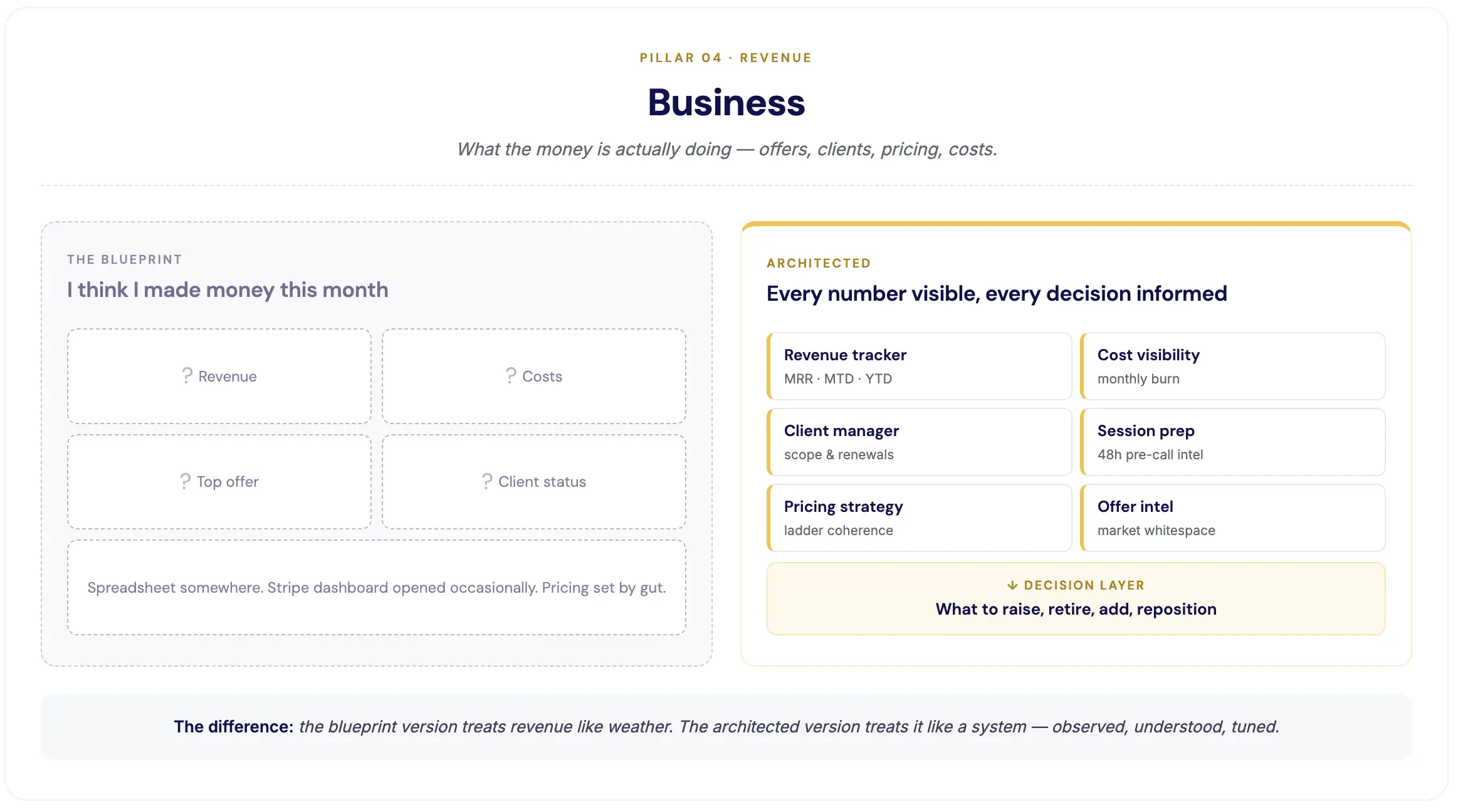 PILLAR 04 · REVENUE

Business

What the money is actually doing — offers, clients, pricing, costs.

THE BLUEPRINT

I think I made money this month

? Revenue

? Costs

? Top offer

? Client status

Spreadsheet somewhere. Stripe dashboard opened occasionally. Pricing set by gut.

ARCHITECTED

Every number visible, every decision informed

Revenue tracker
MRR · MTD · YTD

Cost visibility
monthly burn

Client manager
scope & renewals

Session prep
48h pre-call intel

Pricing strategy
ladder coherence

Offer intel
market whitespace

↓ DECISION LAYER
What to raise, retire, add, reposition

The difference: the blueprint version treats revenue like weather. The architected version treats it like a system — observed, understood, tuned.